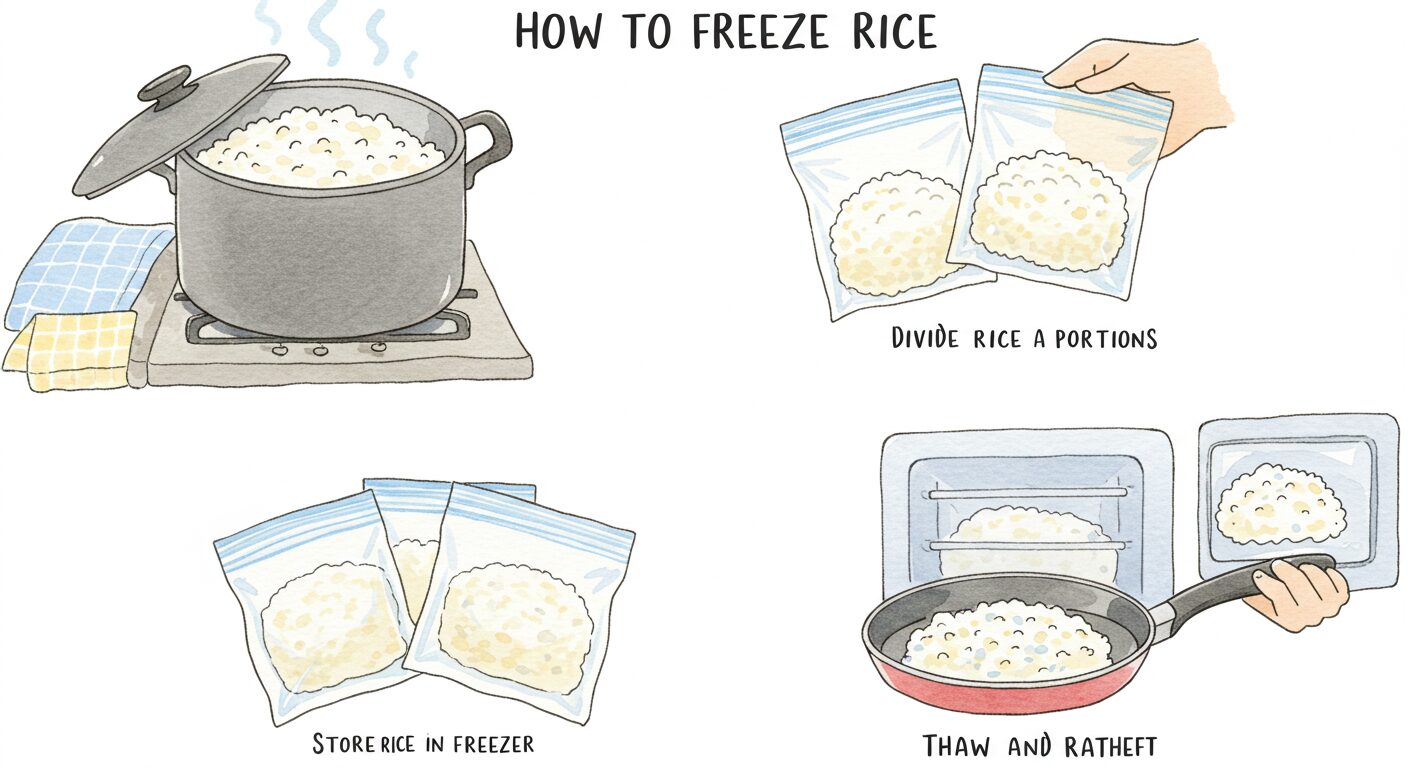 HOW TO FREEZE RICE

DIVIDE RICE A PORTIONS

STORE RICE IN FREEZER

THAW AND RATHEFT